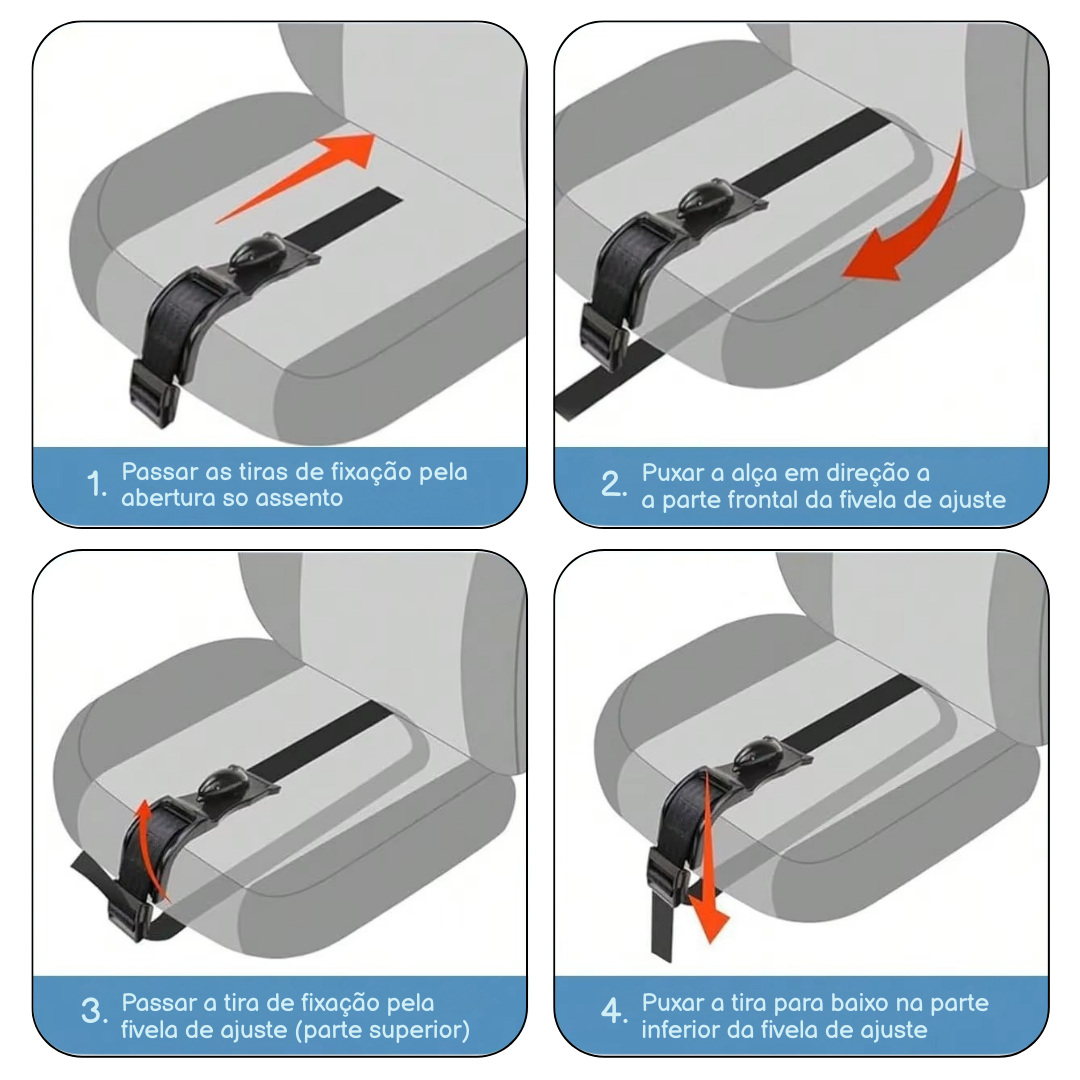 1. Passar as tiras de fixação pela abertura so assento

2. Puxar a alça em direção a a parte frontal da fivela de ajuste

3. Passar a tira de fixação pela fivela de ajuste (parte superior)

4. Puxar a tira para baixo na parte inferior da fivela de ajuste